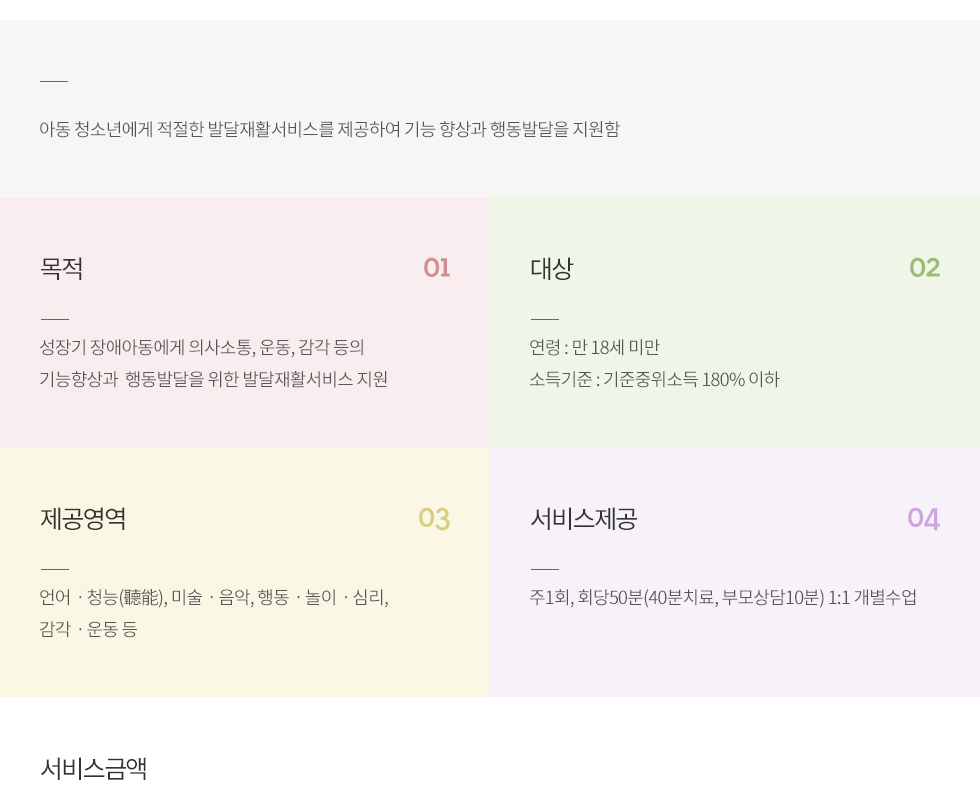 아동 청소년에게 적절한 발달재활서비스를 제공하여 기능 향상과 행동발달을 지원함

목적
01

성장기 장애아동에게 의사소통, 운동, 감각 등의 기능향상과 행동발달을 위한 발달재활서비스 지원

대상
02

연령 : 만 18세 미만
소득기준 : 기준중위소득 180% 이하

제공영역
03

언어 · 청능(聽能), 미술 · 음악, 행동 · 놀이 · 심리, 감각 · 운동 등

서비스제공
04

주1회, 회당50분(40분치료, 부모상담10분) 1:1 개별수업

서비스금액