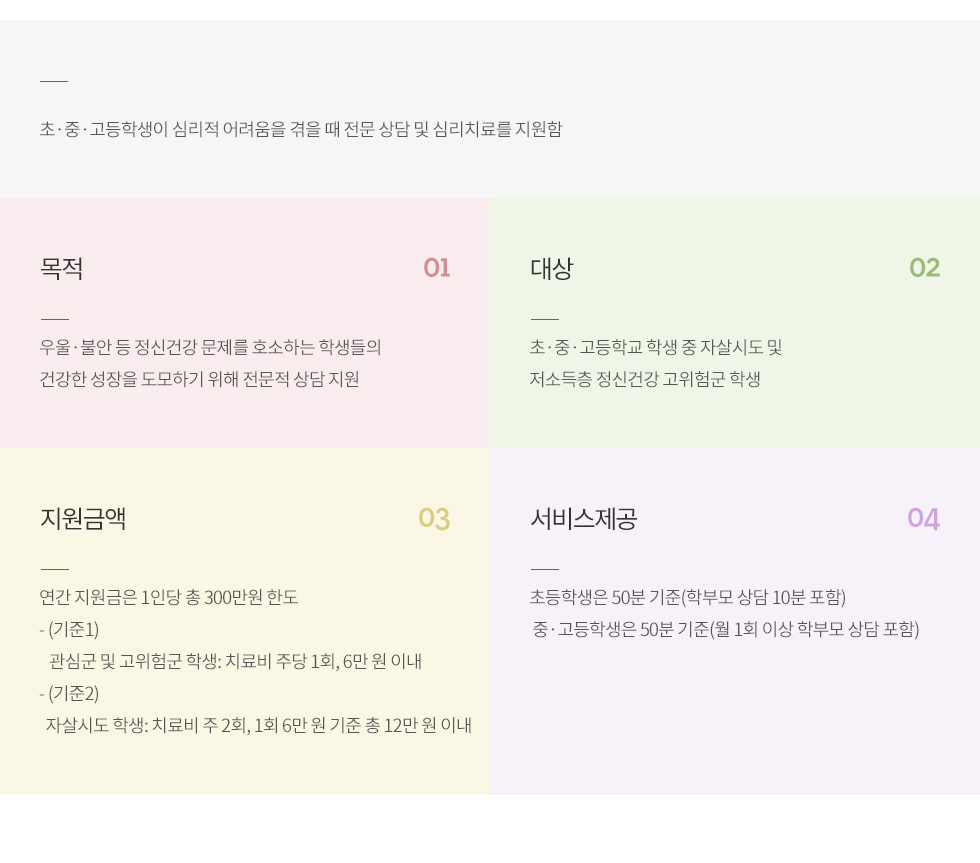 초·중·고등학생이 심리적 어려움을 겪을 때 전문 상담 및 심리치료를 지원함

목적
01

우울·불안 등 정신건강 문제를 호소하는 학생들의
건강한 성장을 도모하기 위해 전문적 상담 지원

대상
02

초·중·고등학교 학생 중 자살시도 및
저소득층 정신건강 고위험군 학생

지원금액
03

연간 지원금은 1인당 총 300만원 한도
- (기준1)
관심군 및 고위험군 학생: 치료비 주당 1회, 6만 원 이내
- (기준2)
자살시도 학생: 치료비 주 2회, 1회 6만 원 기준 총 12만 원 이내

서비스제공
04

초등학생은 50분 기준(학부모 상담 10분 포함)
중·고등학생은 50분 기준(월 1회 이상 학부모 상담 포함)